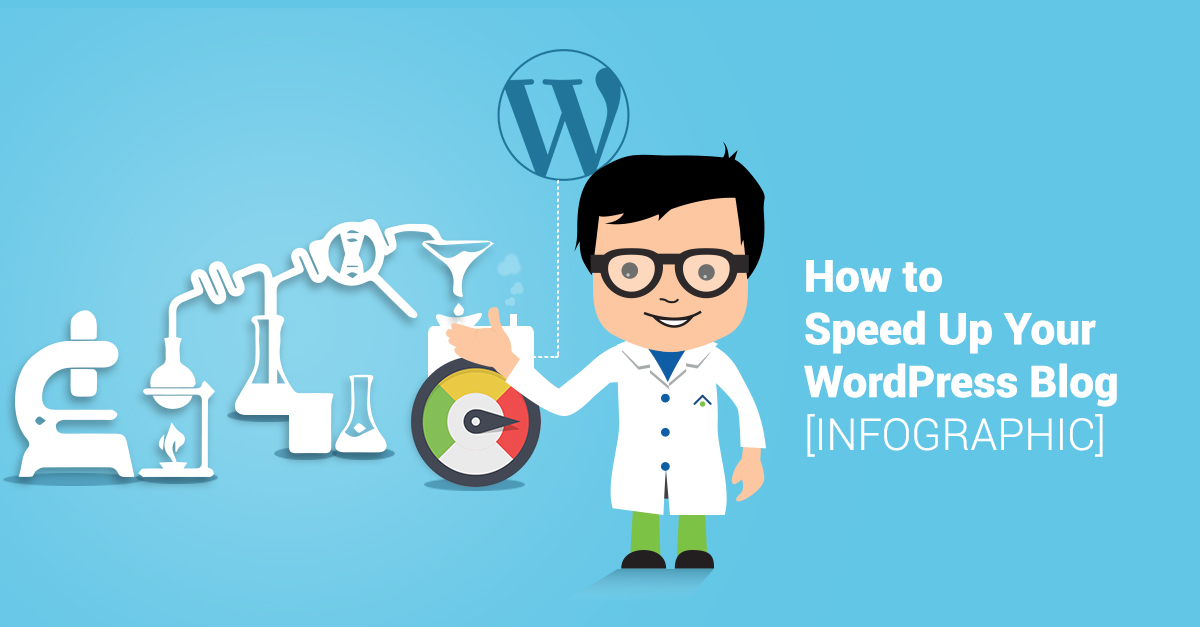 W

How to Speed Up Your WordPress Blog [INFOGRAPHIC]